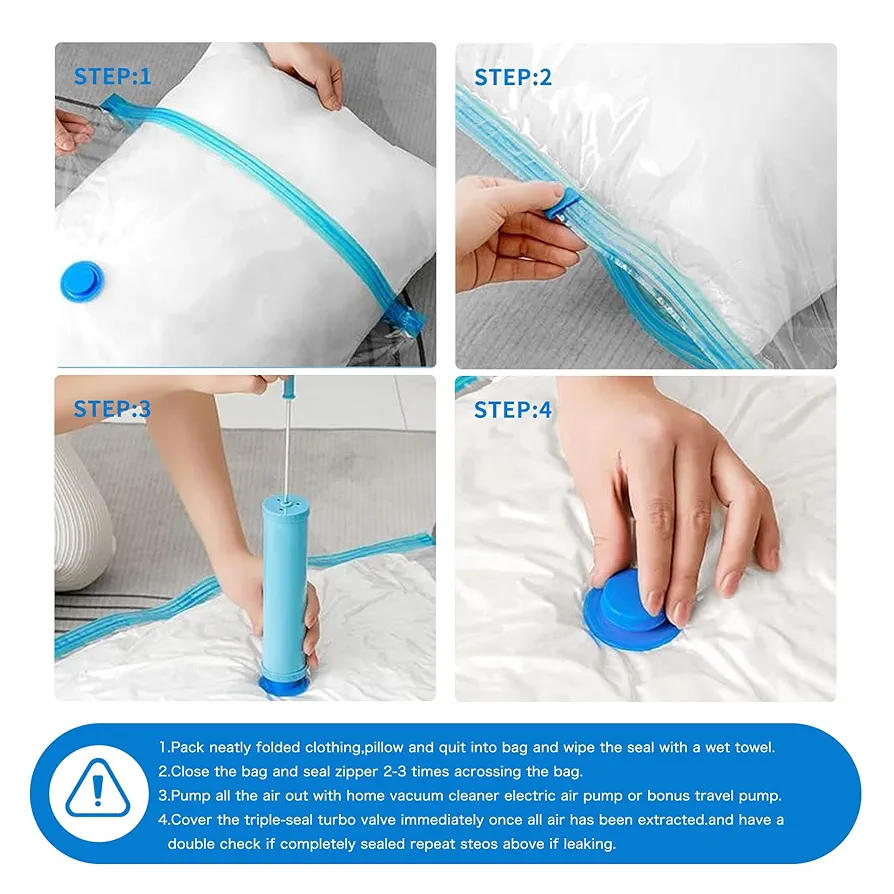 STEP:1

STEP:2

STEP:3

STEP:4

1.Pack neatly folded clothing,pillow and quit into bag and wipe the seal with a wet towel.
2.Close the bag and seal zipper 2-3 times acrossing the bag.
3.Pump all the air out with home vacuum cleaner electric air pump or bonus travel pump.
4.Cover the triple-seal turbo valve immediately once all air has been extracted.and have a double check if completely sealed repeat steos above if leaking.