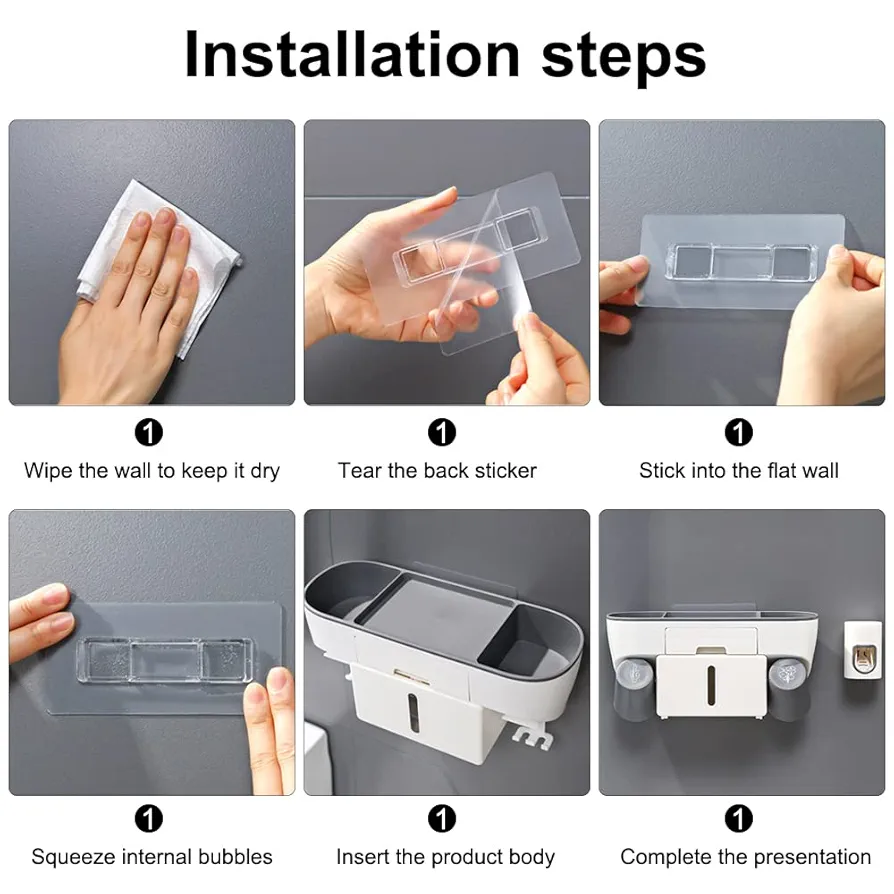 Installation steps

1
Wipe the wall to keep it dry

1
Tear the back sticker

1
Stick into the flat wall

1
Squeeze internal bubbles

1
Insert the product body

1
Complete the presentation